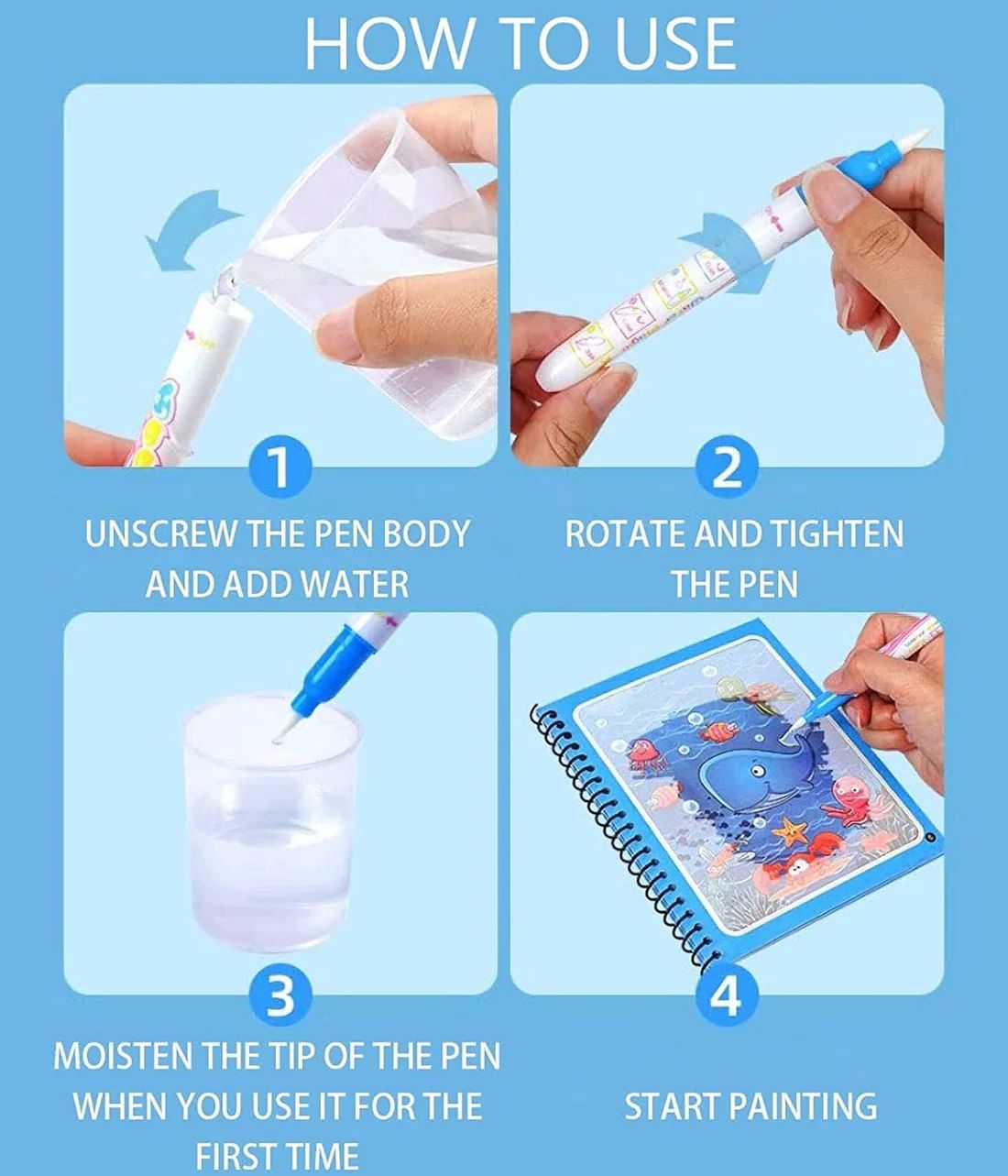 HOW TO USE

1

UNSCREW THE PEN BODY AND ADD WATER

2

ROTATE AND TIGHTEN THE PEN

3

MOISTEN THE TIP OF THE PEN WHEN YOU USE IT FOR THE FIRST TIME

4

START PAINTING